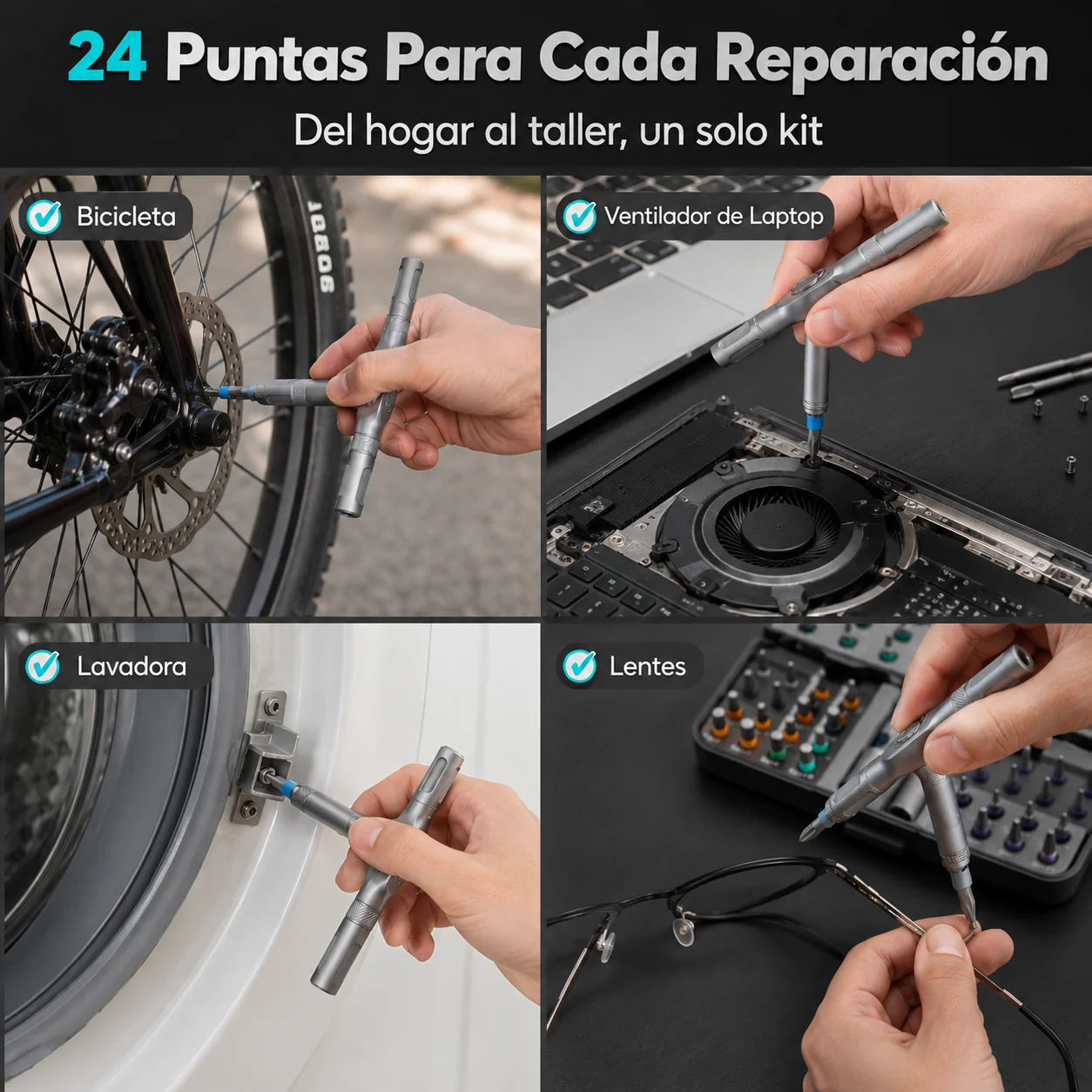 24 Puntas Para Cada Reparación

Del hogar al taller, un solo kit

Bicicleta

Ventilador de Laptop

Lavadora

Lentes